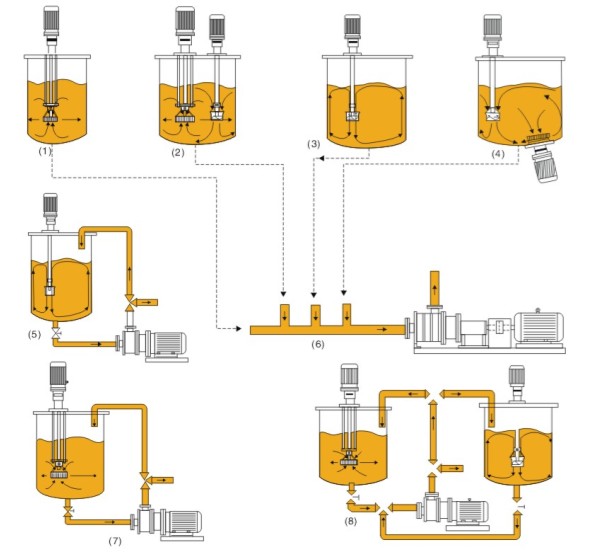 (1)

(2)

(3)

(4)

(5)

(6)

(7)

(8)